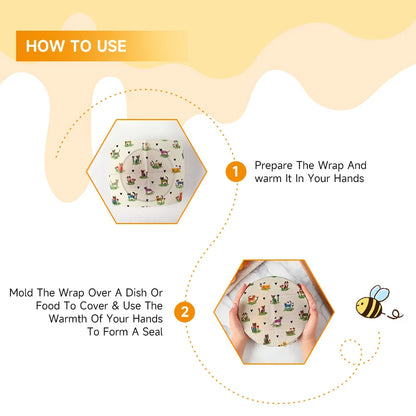 HOW TO USE

1

Prepare The Wrap And warm It In Your Hands

Mold The Wrap Over A Dish Or Food To Cover & Use The Warmth Of Your Hands To Form A Seal

2