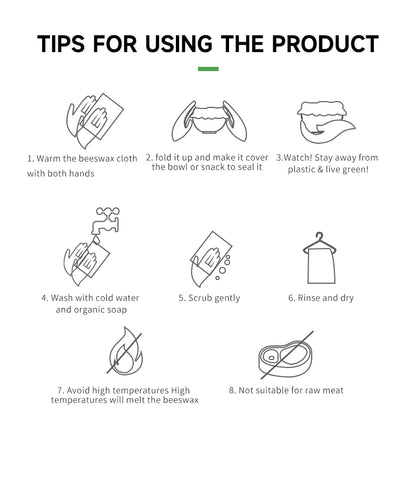 TIPS FOR USING THE PRODUCT

1. Warm the beeswax cloth with both hands

2. fold it up and make it cover the bowl or snack to seal it

3.Watch! Stay away from plastic & live green!

4. Wash with cold water and organic soap

5. Scrub gently

6. Rinse and dry

7. Avoid high temperatures High temperatures will melt the beeswax

8. Not suitable for raw meat